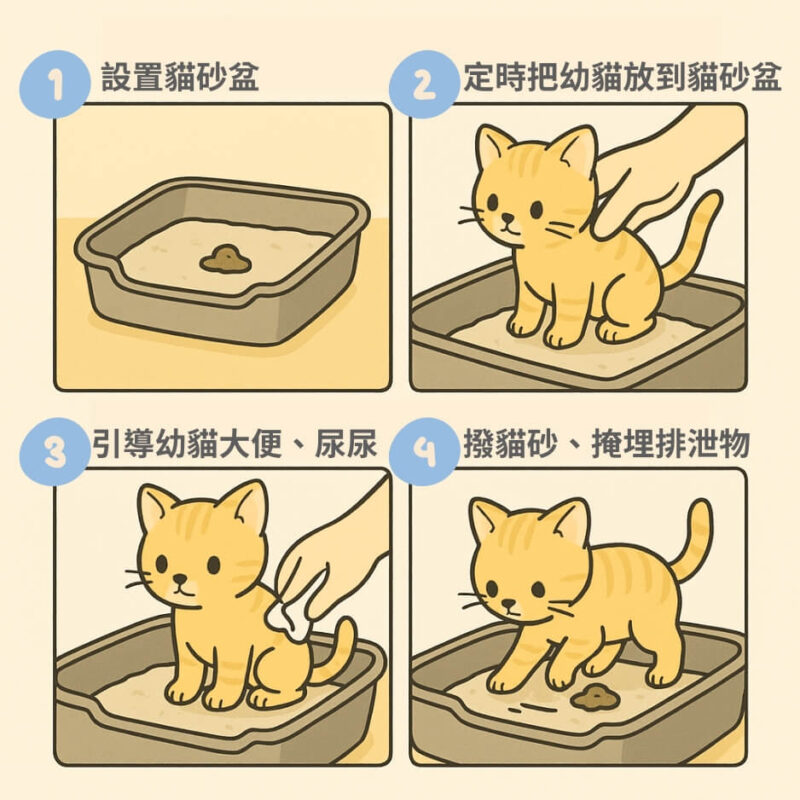 1 設置貓砂盆

2 定時把幼貓放到貓砂盆

3 引導幼貓大便、尿尿

4 撥貓砂、掩埋排泄物